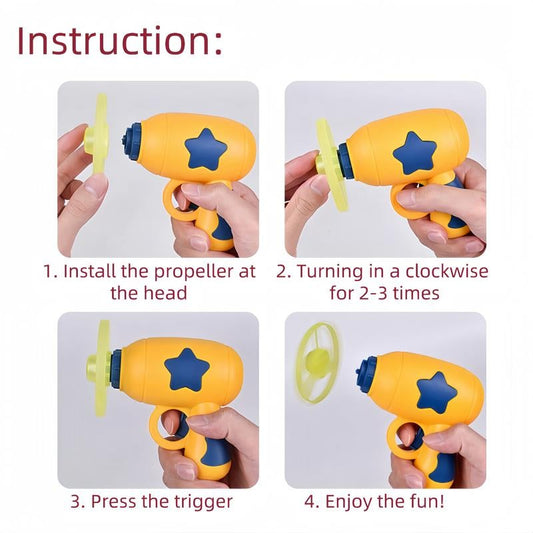 Instruction:

1. Install the propeller at the head

2. Turning in a clockwise for 2-3 times

3. Press the trigger

4. Enjoy the fun!