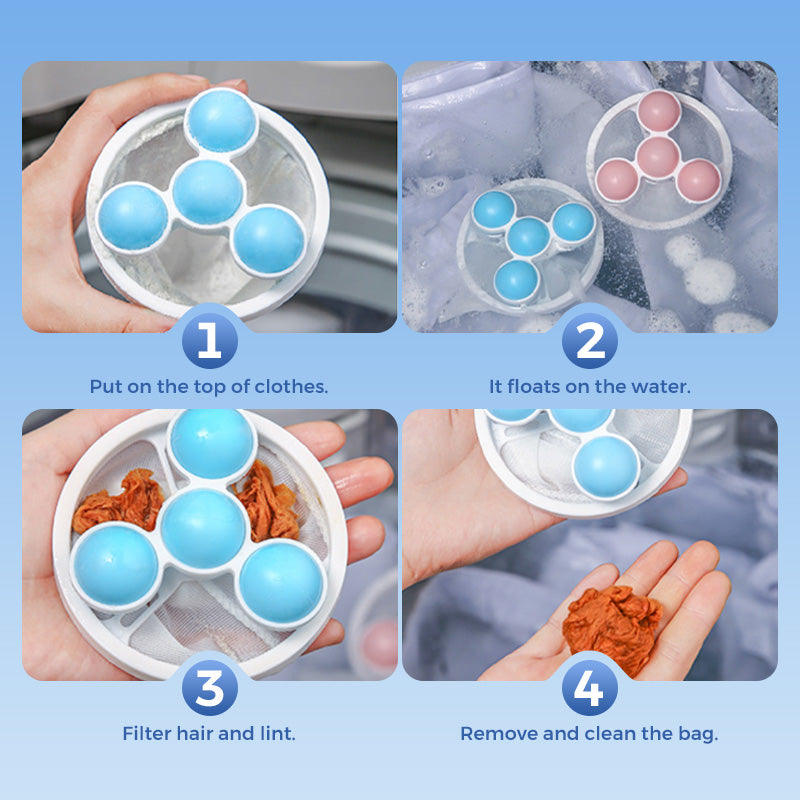 1
Put on the top of clothes.

2
It floats on the water.

3
Filter hair and lint.

4
Remove and clean the bag.