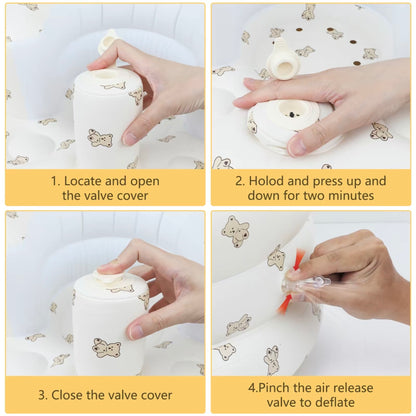 1. Locate and open the valve cover

2. Holod and press up and down for two minutes

3. Close the valve cover

4.Pinch the air release valve to deflate